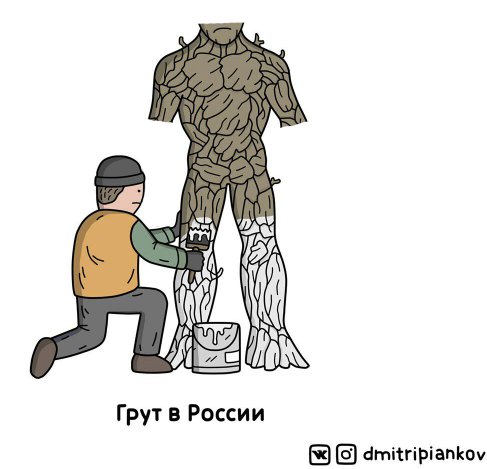 Грут в России

dmitripiankov